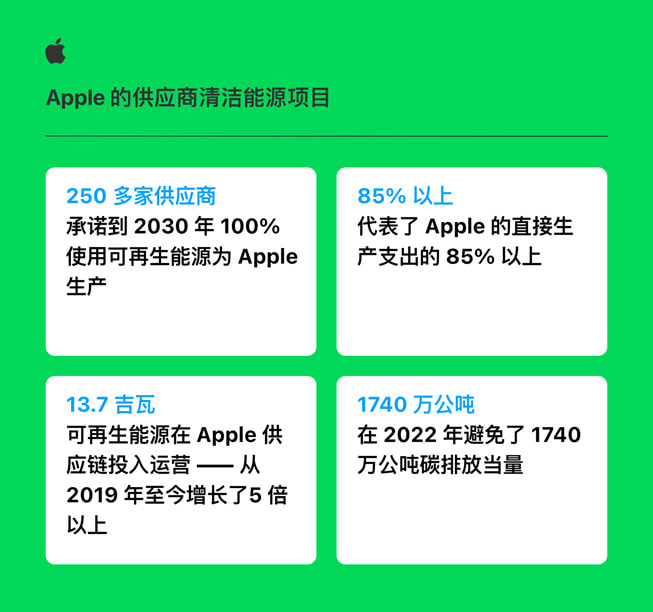 Apple 的供应商清洁能源项目

250 多家供应商
承诺到 2030 年 100% 使用可再生能源为 Apple 生产

85% 以上
代表了 Apple 的直接生产支出的 85% 以上

13.7 吉瓦
可再生能源在 Apple 供应链投入运营 —— 从 2019 年至今增长了5 倍以上

1740 万公吨
在 2022 年避免了 1740 万公吨碳排放当量